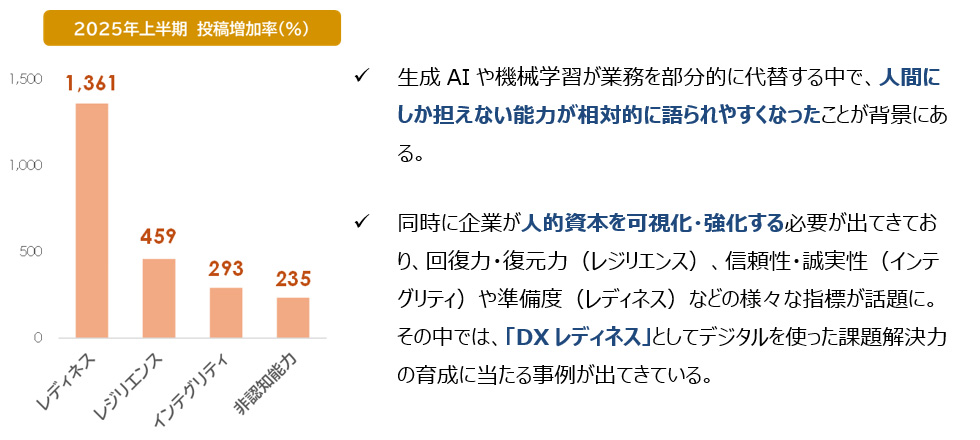 2025年上半期 投稿増加率(%)

1,500
1,000
500
0

1,361
459
293
235

レディネス
レジリエンス
インテグリティ
非認知能力

✓ 生成AIや機械学習が業務を部分的に代替する中で、人間にしか担えない能力が相対的に語られやすくなったことが背景にある。

✓ 同時に企業が人的資本を可視化・強化する必要が出てきており、回復力・復元力（レジリエンス）、信頼性・誠実性（インテグリティ）や準備度（レディネス）などの様々な指標が話題に。その中では、「DXレディネス」としてデジタルを使った課題解決力の育成に当たる事例が出てきている。